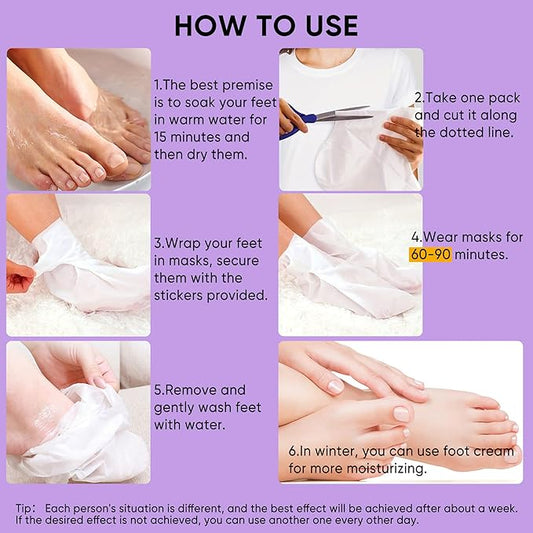 HOW TO USE

1.The best premise is to soak your feet in warm water for 15 minutes and then dry them.

2.Take one pack and cut it along the dotted line.

3.Wrap your feet in masks, secure them with the stickers provided.

4.Wear masks for 60-90 minutes.

5.Remove and gently wash feet with water.

6.In winter, you can use foot cream for more moisturizing.

Tip: Each person's situation is different, and the best effect will be achieved after about a week. If the desired effect is not achieved, you can use another one every other day.