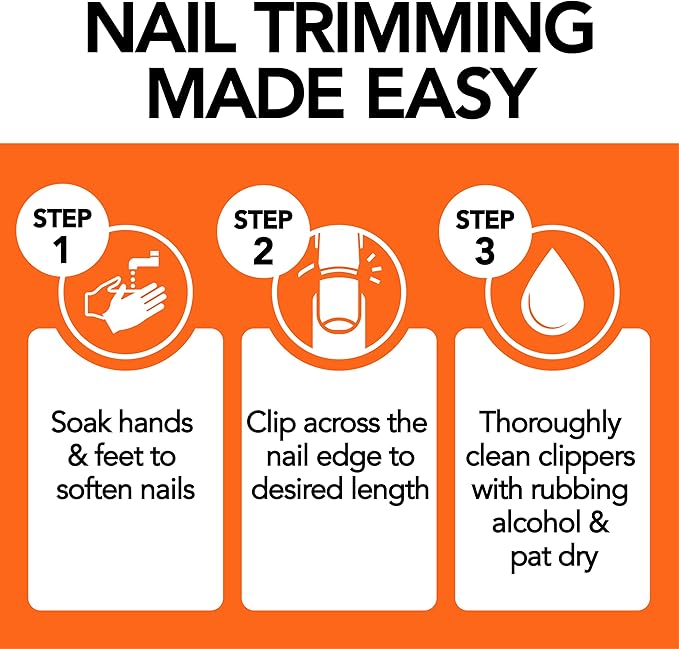 NAIL TRIMMING MADE EASY

STEP 1

Soak hands & feet to soften nails

STEP 2

Clip across the nail edge to desired length

STEP 3

Thoroughly clean clippers with rubbing alcohol & pat dry