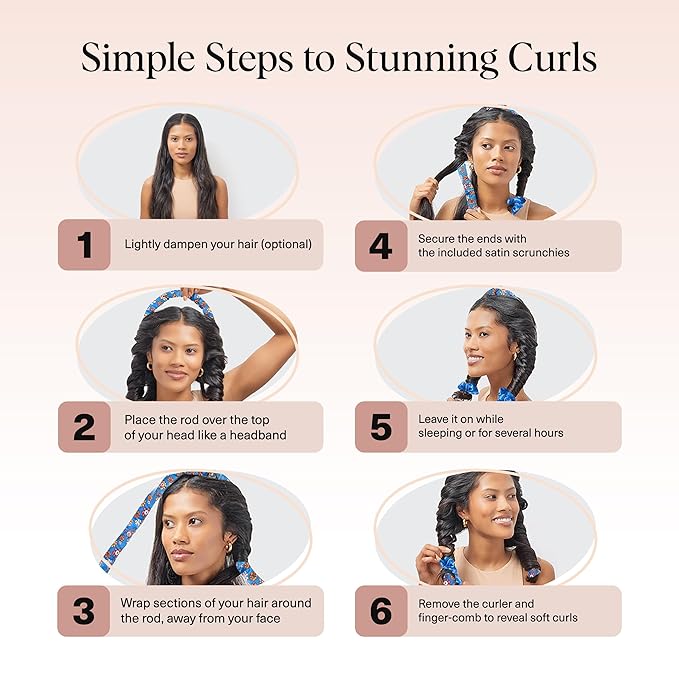 Simple Steps to Stunning Curls

1 Lightly dampen your hair (optional)

2 Place the rod over the top of your head like a headband

3 Wrap sections of your hair around the rod, away from your face

4 Secure the ends with the included satin scrunchies

5 Leave it on while sleeping or for several hours

6 Remove the curler and finger-comb to reveal soft curls