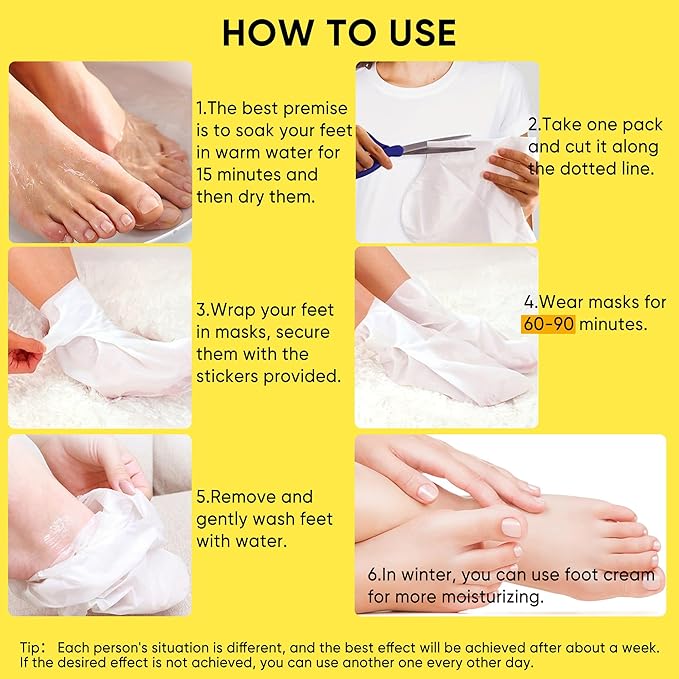 HOW TO USE

1.The best premise is to soak your feet in warm water for 15 minutes and then dry them.

2.Take one pack and cut it along the dotted line.

3.Wrap your feet in masks, secure them with the stickers provided.

4.Wear masks for 60-90 minutes.

5.Remove and gently wash feet with water.

6.In winter, you can use foot cream for more moisturizing.

Tip: Each person's situation is different, and the best effect will be achieved after about a week. If the desired effect is not achieved, you can use another one every other day.