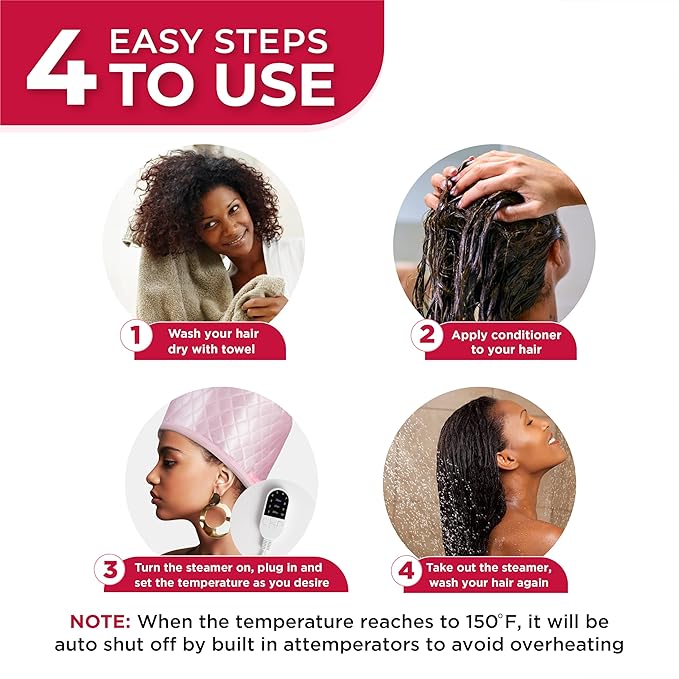 4 EASY STEPS TO USE

1 Wash your hair dry with towel

2 Apply conditioner to your hair

3 Turn the steamer on, plug in and set the temperature as you desire

4 Take out the steamer, wash your hair again

NOTE: When the temperature reaches to 150°F, it will be auto shut off by built in attemperators to avoid overheating