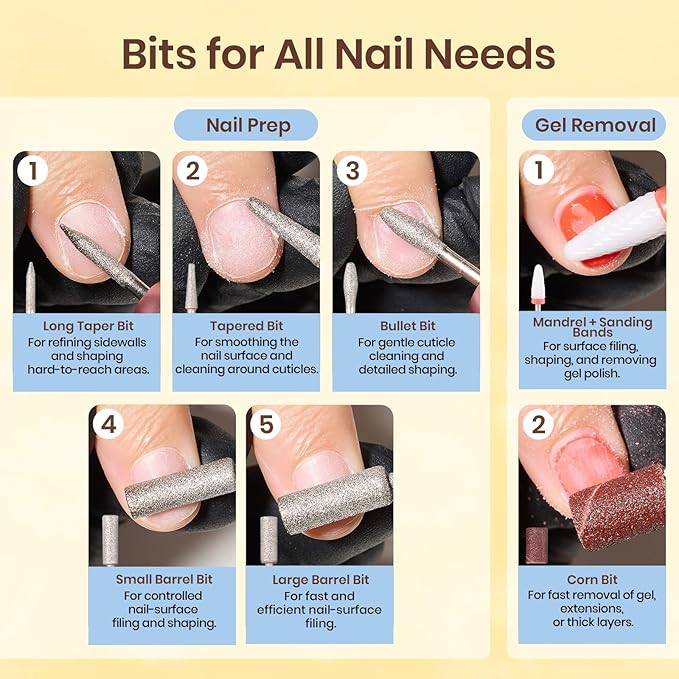 Bits for All Nail Needs

Nail Prep

1

Long Taper Bit
For refining sidewalls and shaping hard-to-reach areas.

2

Tapered Bit
For smoothing the nail surface and cleaning around cuticles.

3

Bullet Bit
For gentle cuticle cleaning and detailed shaping.

4

Small Barrel Bit
For controlled nail-surface filing and shaping.

5

Large Barrel Bit
For fast and efficient nail-surface filing.

Gel Removal

1

Mandrel + Sanding Bands
For surface filing, shaping, and removing gel polish.

2

Corn Bit
For fast removal of gel, extensions, or thick layers.