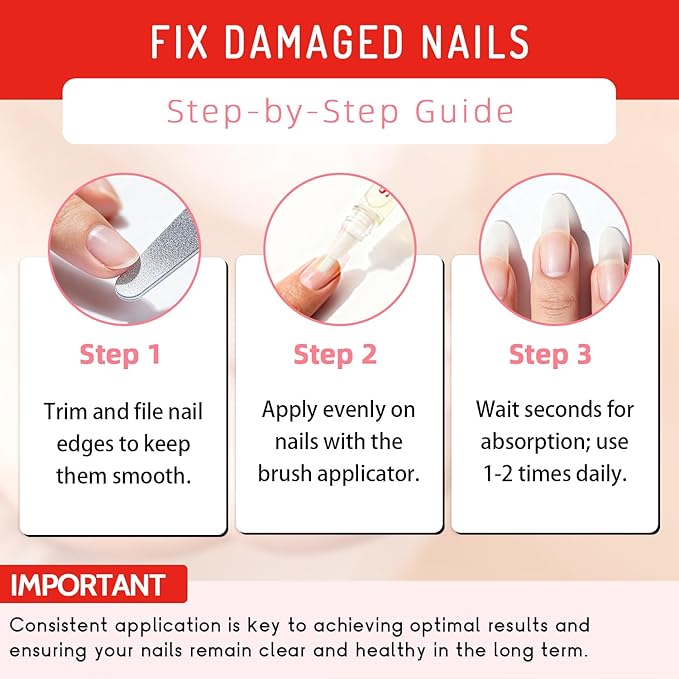 FIX DAMAGED NAILS

Step-by-Step Guide

Step 1

Trim and file nail edges to keep them smooth.

Step 2

Apply evenly on nails with the brush applicator.

Step 3

Wait seconds for absorption; use 1-2 times daily.

IMPORTANT

Consistent application is key to achieving optimal results and ensuring your nails remain clear and healthy in the long term.