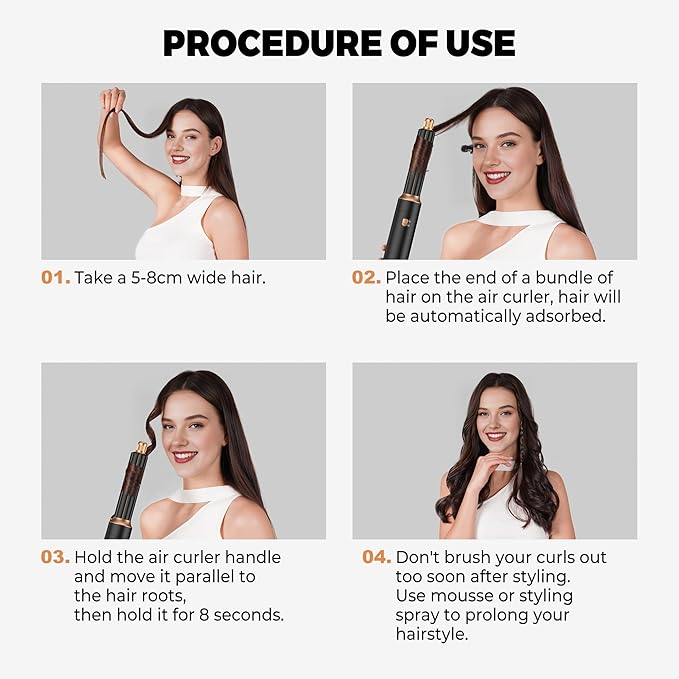 PROCEDURE OF USE

01. Take a 5-8cm wide hair.

02. Place the end of a bundle of hair on the air curler, hair will be automatically adsorbed.

03. Hold the air curler handle and move it parallel to the hair roots,
then hold it for 8 seconds.

04. Don't brush your curls out too soon after styling.
Use mousse or styling spray to prolong your hairstyle.