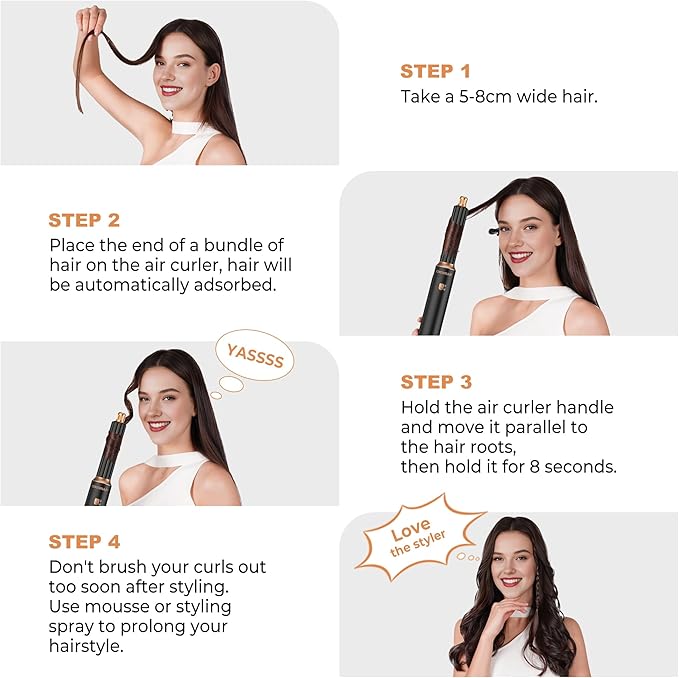 STEP 1
Take a 5-8cm wide hair.

STEP 2
Place the end of a bundle of hair on the air curler, hair will be automatically adsorbed.

YASSSS

STEP 3
Hold the air curler handle and move it parallel to the hair roots, then hold it for 8 seconds.

STEP 4
Don't brush your curls out too soon after styling. Use mousse or styling spray to prolong your hairstyle.

Love the styler