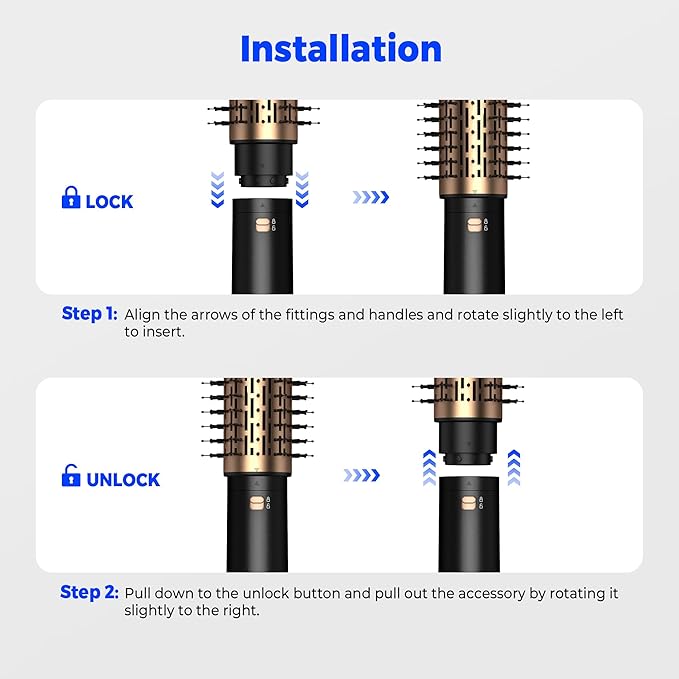 Installation

LOCK

Step 1: Align the arrows of the fittings and handles and rotate slightly to the left to insert.

UNLOCK

Step 2: Pull down to the unlock button and pull out the accessory by rotating it slightly to the right.