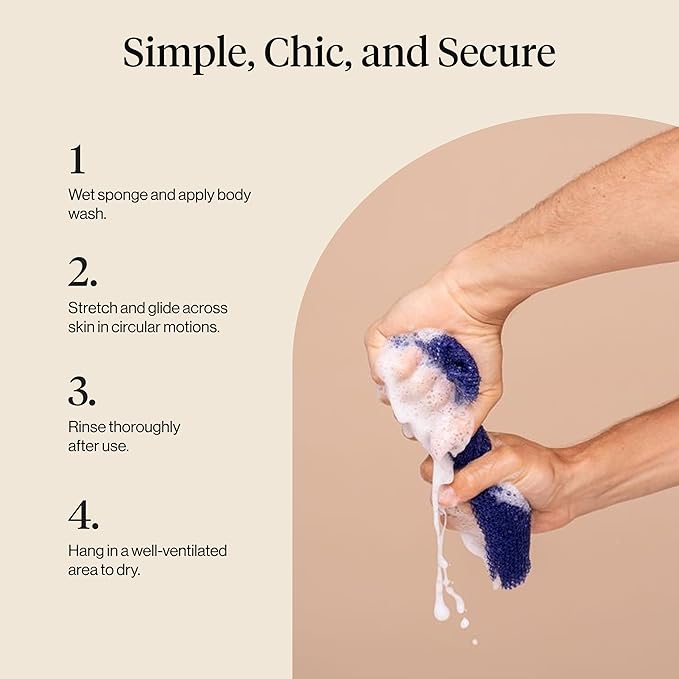 Simple, Chic, and Secure

1

Wet sponge and apply body wash.

2.

Stretch and glide across skin in circular motions.

3.

Rinse thoroughly after use.

4.

Hang in a well-ventilated area to dry.