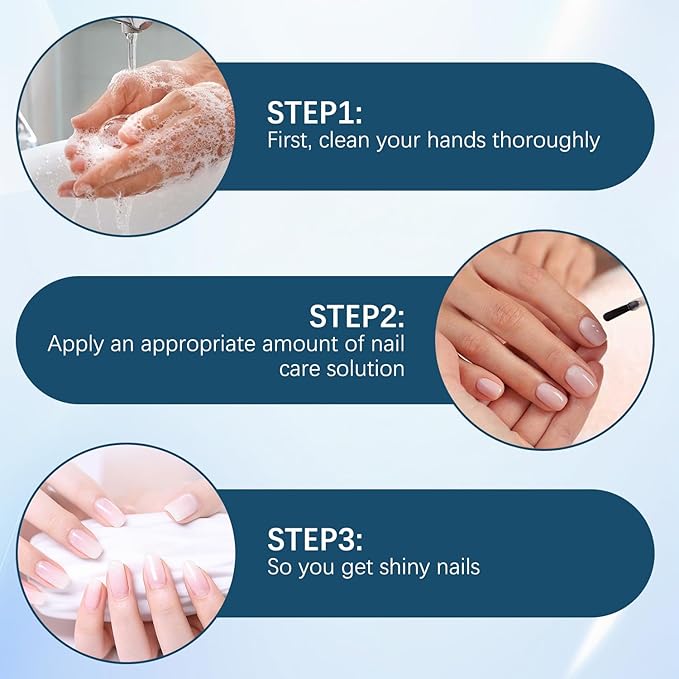 STEP1:
First, clean your hands thoroughly

STEP2:
Apply an appropriate amount of nail care solution

STEP3:
So you get shiny nails