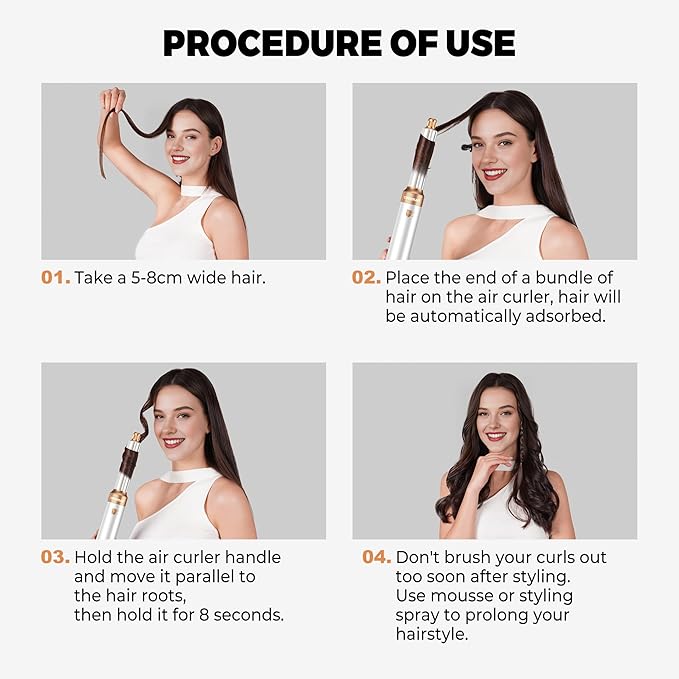 PROCEDURE OF USE

01. Take a 5-8cm wide hair.

02. Place the end of a bundle of hair on the air curler, hair will be automatically adsorbed.

03. Hold the air curler handle and move it parallel to the hair roots, then hold it for 8 seconds.

04. Don't brush your curls out too soon after styling. Use mousse or styling spray to prolong your hairstyle.