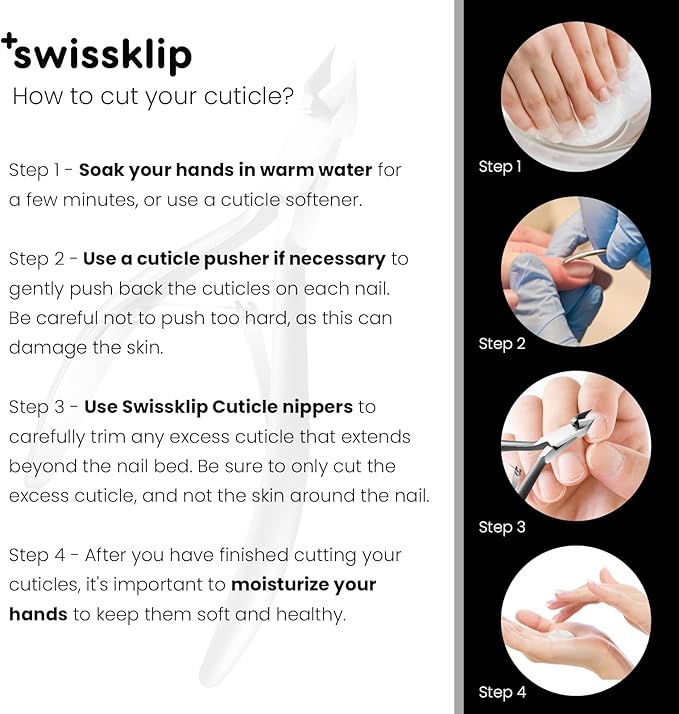 +swissklip
How to cut your cuticle?

Step 1 - Soak your hands in warm water for a few minutes, or use a cuticle softener.

Step 2 - Use a cuticle pusher if necessary to gently push back the cuticles on each nail. Be careful not to push too hard, as this can damage the skin.

Step 3 - Use Swissklip Cuticle nippers to carefully trim any excess cuticle that extends beyond the nail bed. Be sure to only cut the excess cuticle, and not the skin around the nail.

Step 4 - After you have finished cutting your cuticles, it's important to moisturize your hands to keep them soft and healthy.

Step 1

Step 2

Step 3

Step 4