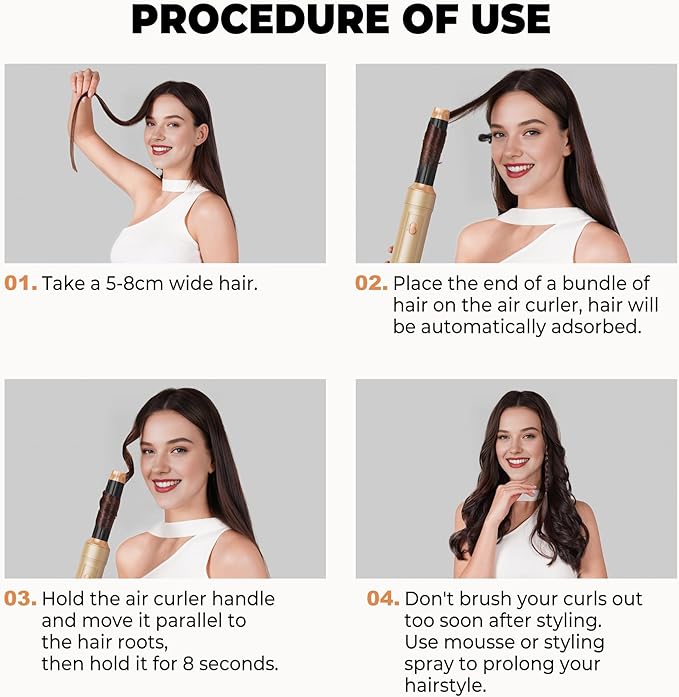 PROCEDURE OF USE

01. Take a 5-8cm wide hair.

02. Place the end of a bundle of hair on the air curler, hair will be automatically adsorbed.

03. Hold the air curler handle and move it parallel to the hair roots, then hold it for 8 seconds.

04. Don't brush your curls out too soon after styling. Use mousse or styling spray to prolong your hairstyle.