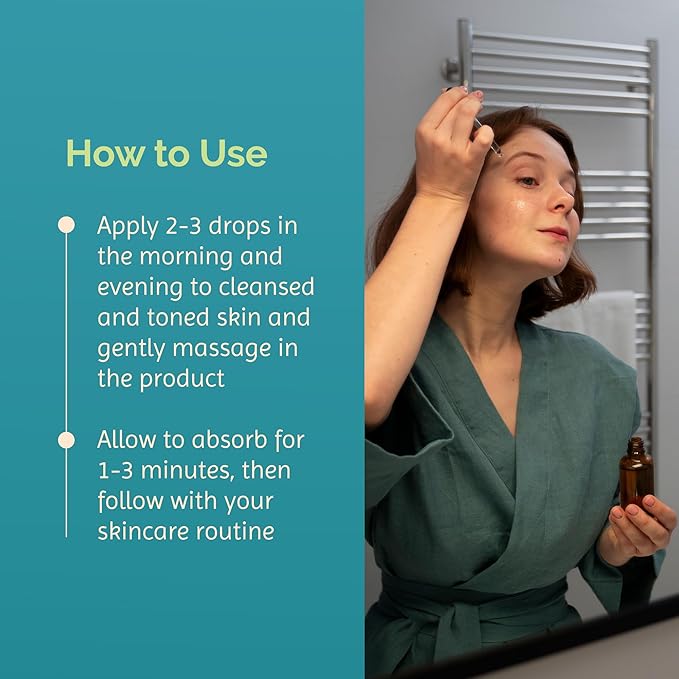 How to Use

Apply 2-3 drops in the morning and evening to cleansed and toned skin and gently massage in the product

Allow to absorb for 1-3 minutes, then follow with your skincare routine