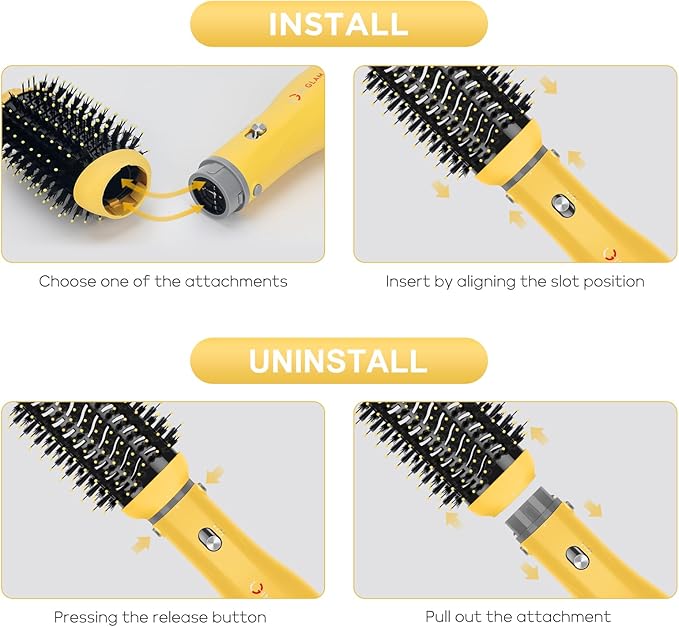 INSTALL

GLAM

Choose one of the attachments

Insert by aligning the slot position

UNINSTALL

Pressing the release button

Pull out the attachment