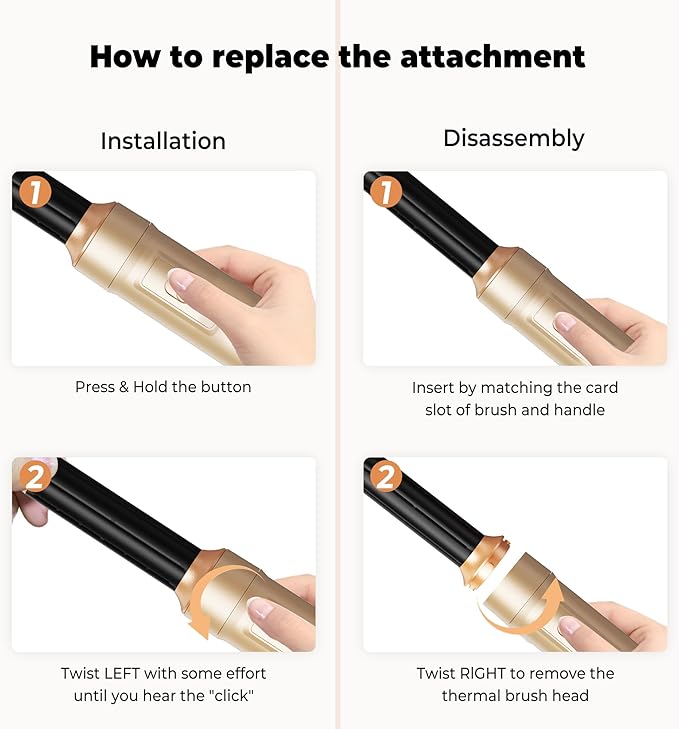 How to replace the attachment

Installation

1

Press & Hold the button

2

Twist LEFT with some effort until you hear the "click"

Disassembly

1

Insert by matching the card slot of brush and handle

2

Twist RIGHT to remove the thermal brush head