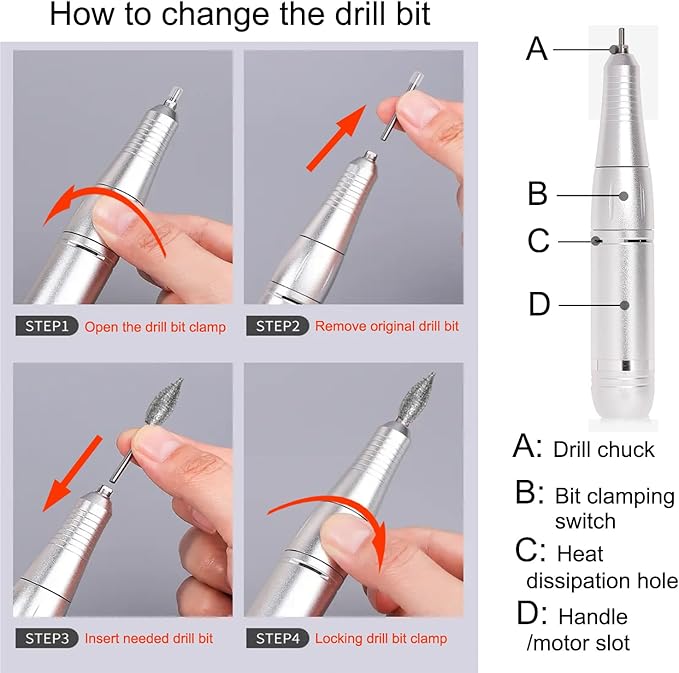 How to change the drill bit

STEP1 Open the drill bit clamp

STEP2 Remove original drill bit

STEP3 Insert needed drill bit

STEP4 Locking drill bit clamp

A
B
C
D

A: Drill chuck

B: Bit clamping switch

C: Heat dissipation hole

D: Handle /motor slot