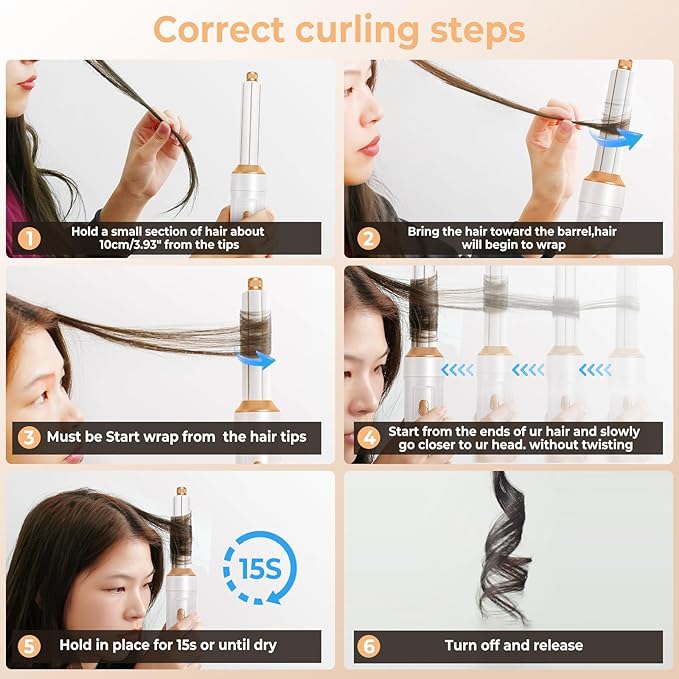 Correct curling steps

1 Hold a small section of hair about 10cm/3.93" from the tips

2 Bring the hair toward the barrel,hair will begin to wrap

3 Must be Start wrap from the hair tips

4 Start from the ends of ur hair and slowly go closer to ur head. without twisting

15S

5 Hold in place for 15s or until dry

6 Turn off and release