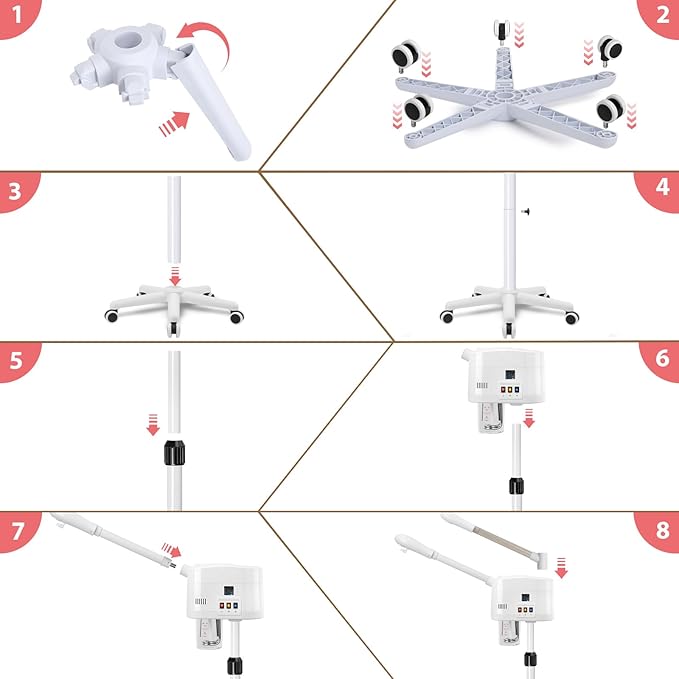 1

2

3

4

5

6

7

8