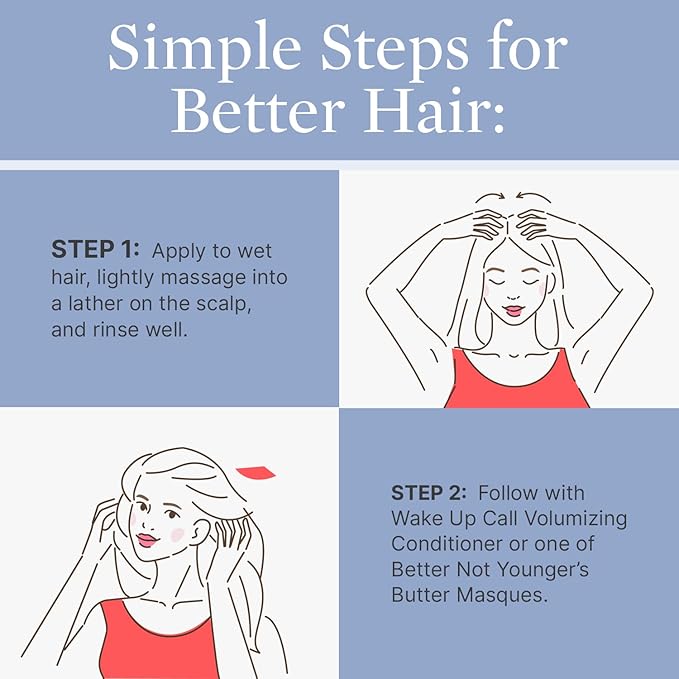 Simple Steps for Better Hair:

STEP 1: Apply to wet hair, lightly massage into a lather on the scalp, and rinse well.

STEP 2: Follow with Wake Up Call Volumizing Conditioner or one of Better Not Younger's Butter Masques.