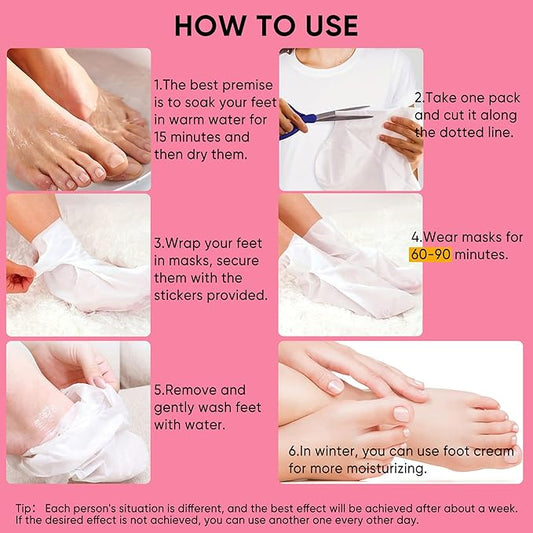 HOW TO USE

1.The best premise is to soak your feet in warm water for 15 minutes and then dry them.

2.Take one pack and cut it along the dotted line.

3.Wrap your feet in masks, secure them with the stickers provided.

4.Wear masks for 60-90 minutes.

5.Remove and gently wash feet with water.

6.In winter, you can use foot cream for more moisturizing.

Tip: Each person's situation is different, and the best effect will be achieved after about a week. If the desired effect is not achieved, you can use another one every other day.