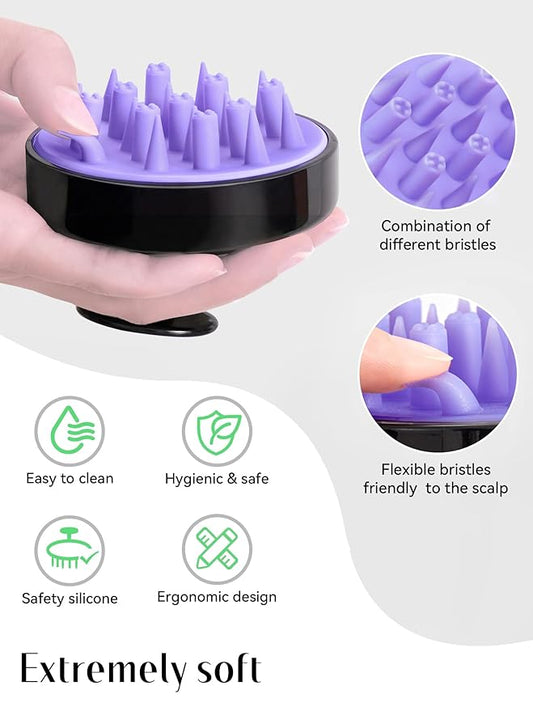 Combination of different bristles

Flexible bristles friendly to the scalp

Easy to clean

Hygienic & safe

Safety silicone

Ergonomic design

Extremely soft