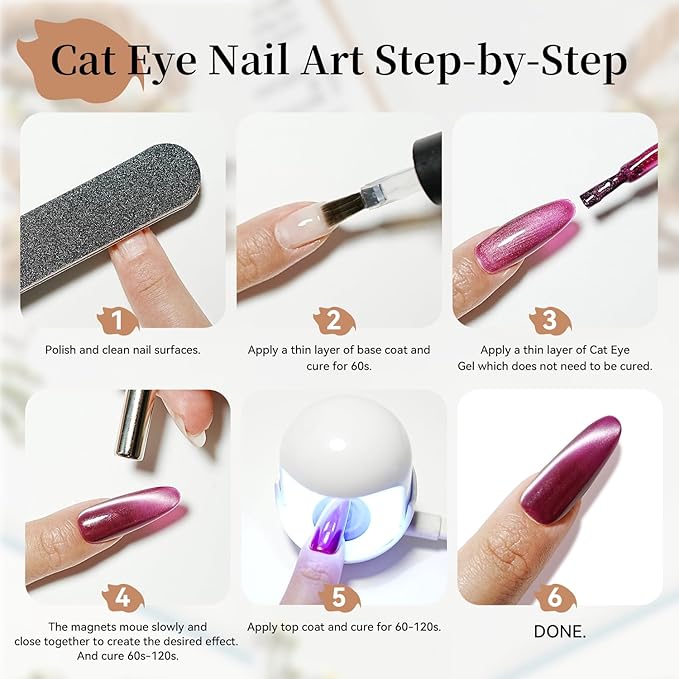 Cat Eye Nail Art Step-by-Step

1
Polish and clean nail surfaces.

2
Apply a thin layer of base coat and cure for 60s.

3
Apply a thin layer of Cat Eye Gel which does not need to be cured.

4
The magnets moue slowly and close together to create the desired effect. And cure 60s-120s.

5
Apply top coat and cure for 60-120s.

6
DONE.